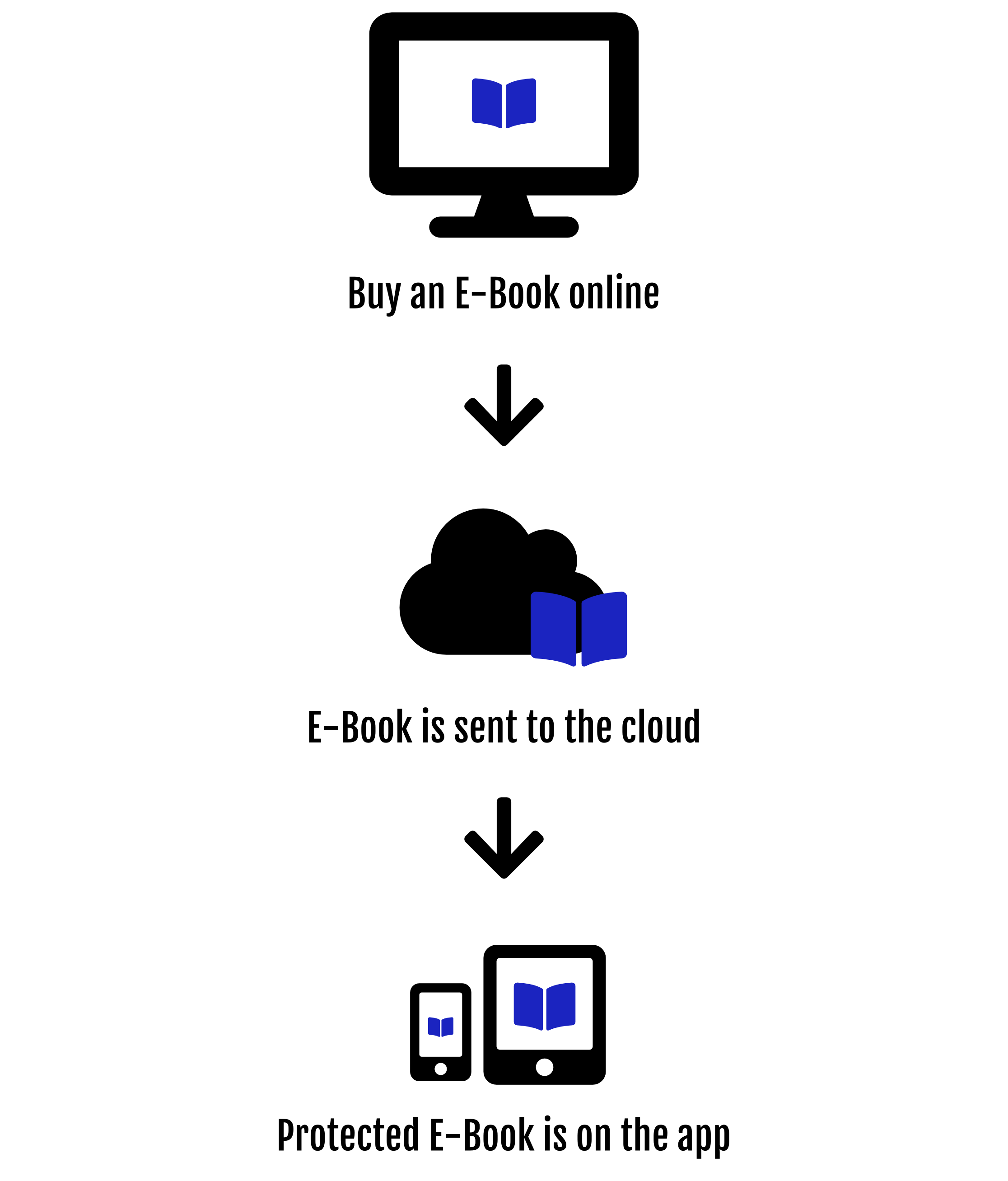 Buy an E-Book online

E-Book is sent to the cloud

Protected E-Book is on the app